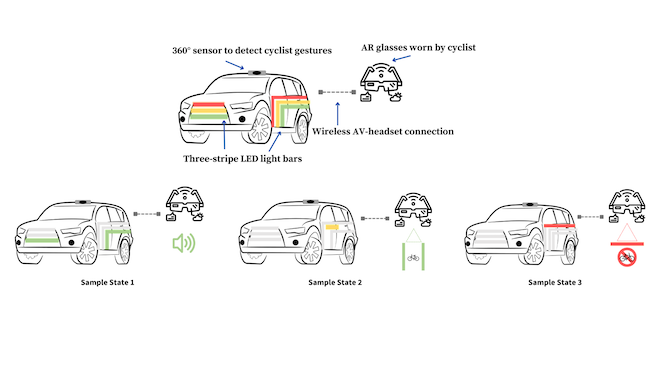 360° sensor to detect cyclist gestures

AR glasses worn by cyclist

Wireless AV-headset connection

Three-stripe LED light bars

Sample State 1

Sample State 2

Sample State 3