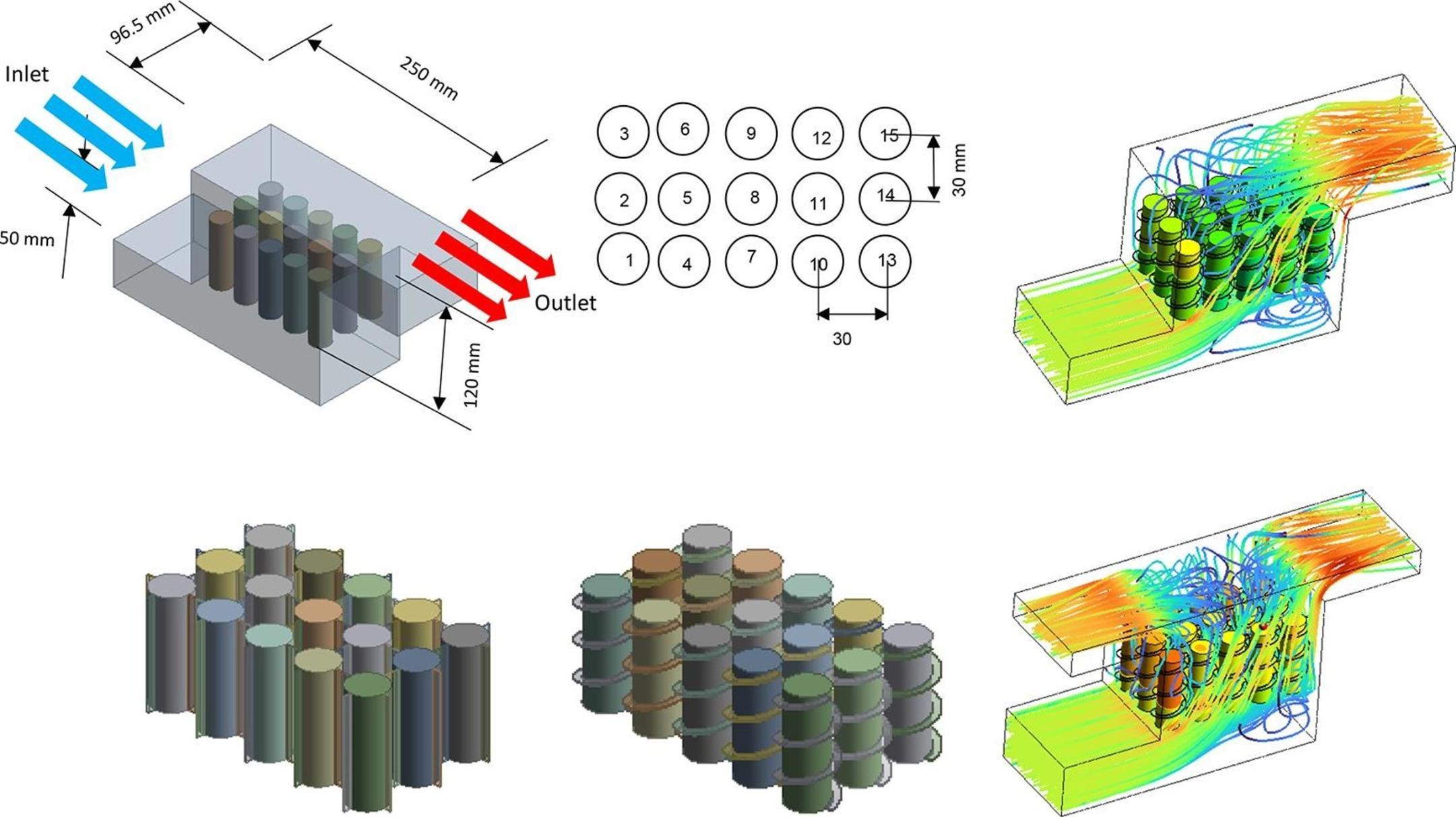 96.5 mm

250 mm

Inlet

50 mm

Outlet

120 mm

3 6 9 12 15

2 5 8 11 14

1 4 7 10 13

30 mm

30